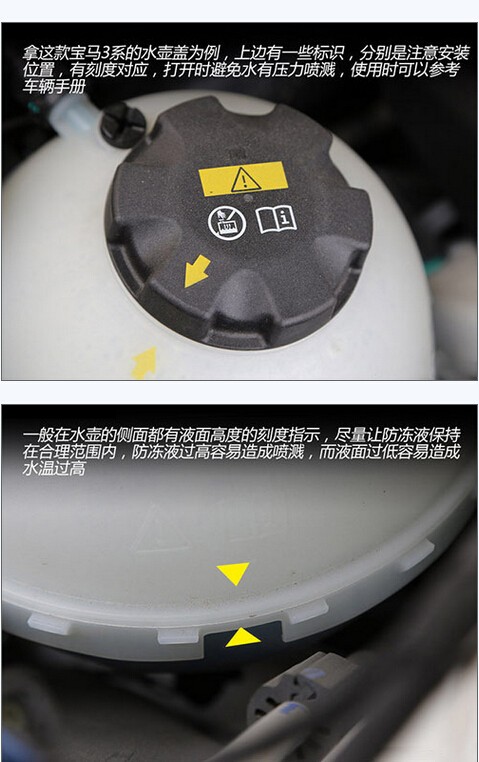 拿这款宝马3系的水壶盖为例，上边有一些标识，分别是注意安装位置，有刻度对应，打开时避免水有压力喷溅，使用时可以参考车辆手册

一般在水壶的侧面都有液面高度的刻度指示，尽量让防冻液保持在合理范围内，防冻液过高容易造成喷溅，而液面过低容易造成水温过高