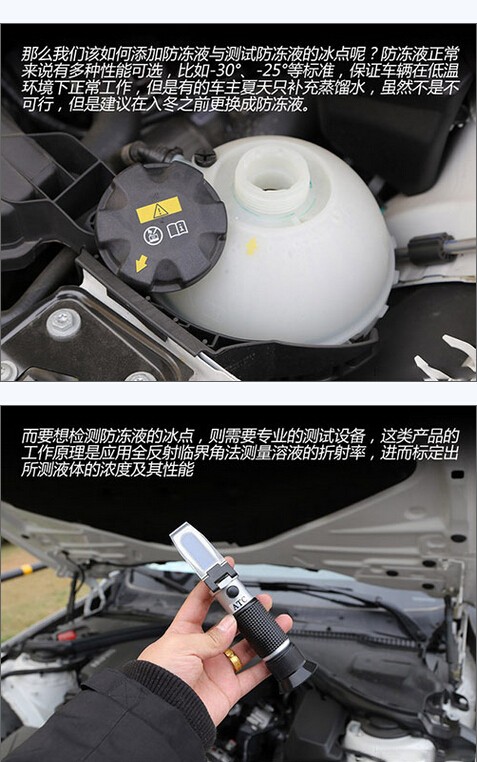 那么我们该如何添加防冻液与测试防冻液的冰点呢？防冻液正常来说有多种性能可选，比如-30°、-25°等标准，保证车辆在低温环境下正常工作，但是有的车主夏天只补充蒸馏水，虽然不是不可行，但是建议在入冬之前更换成防冻液。

而要想检测防冻液的冰点，则需要专业的测试设备，这类产品的工作原理是应用全反射临界角法测量溶液的折射率，进而标定出所测液体的浓度及其性能

ATC